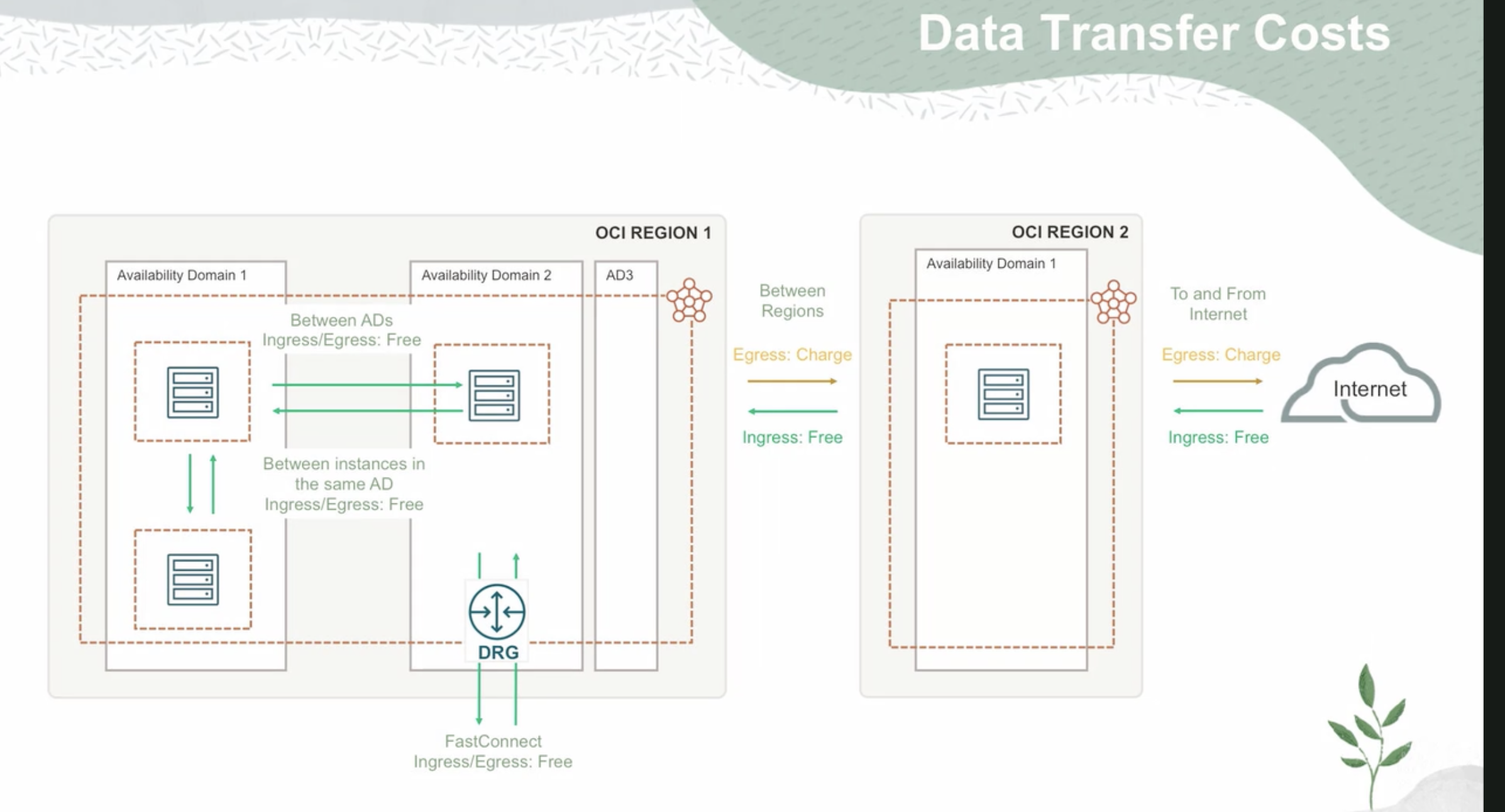 Data Transfer Costs

OCI REGION 1

Availability Domain 1

Availability Domain 2

AD3

Between ADs
Ingress/Egress: Free

Between instances in the same AD
Ingress/Egress: Free

DRG

FastConnect
Ingress/Egress: Free

Between Regions

Egress: Charge

Ingress: Free

OCI REGION 2

Availability Domain 1

To and From Internet

Egress: Charge

Ingress: Free

Internet